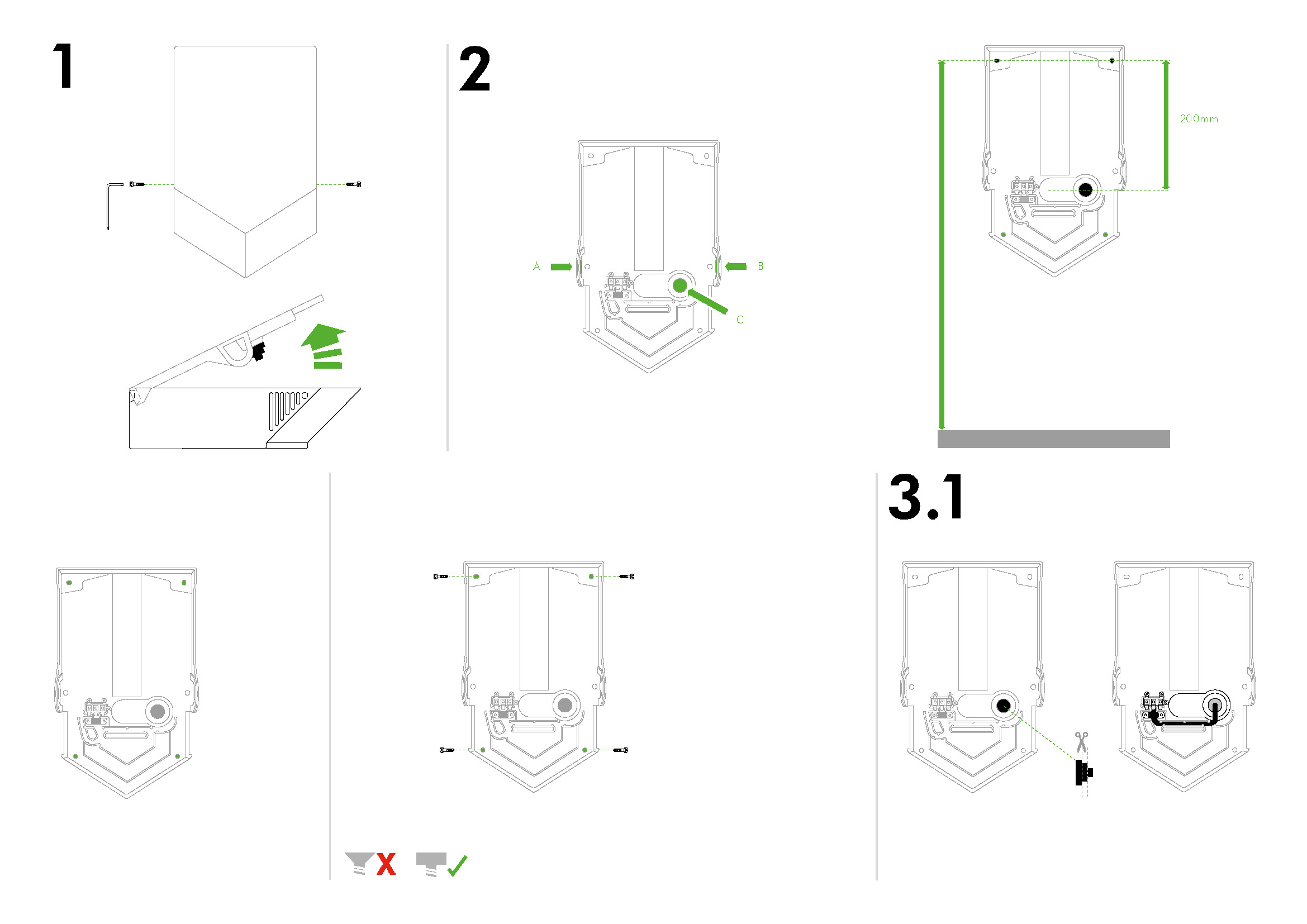 1

2

A

B

C

200mm

3.1