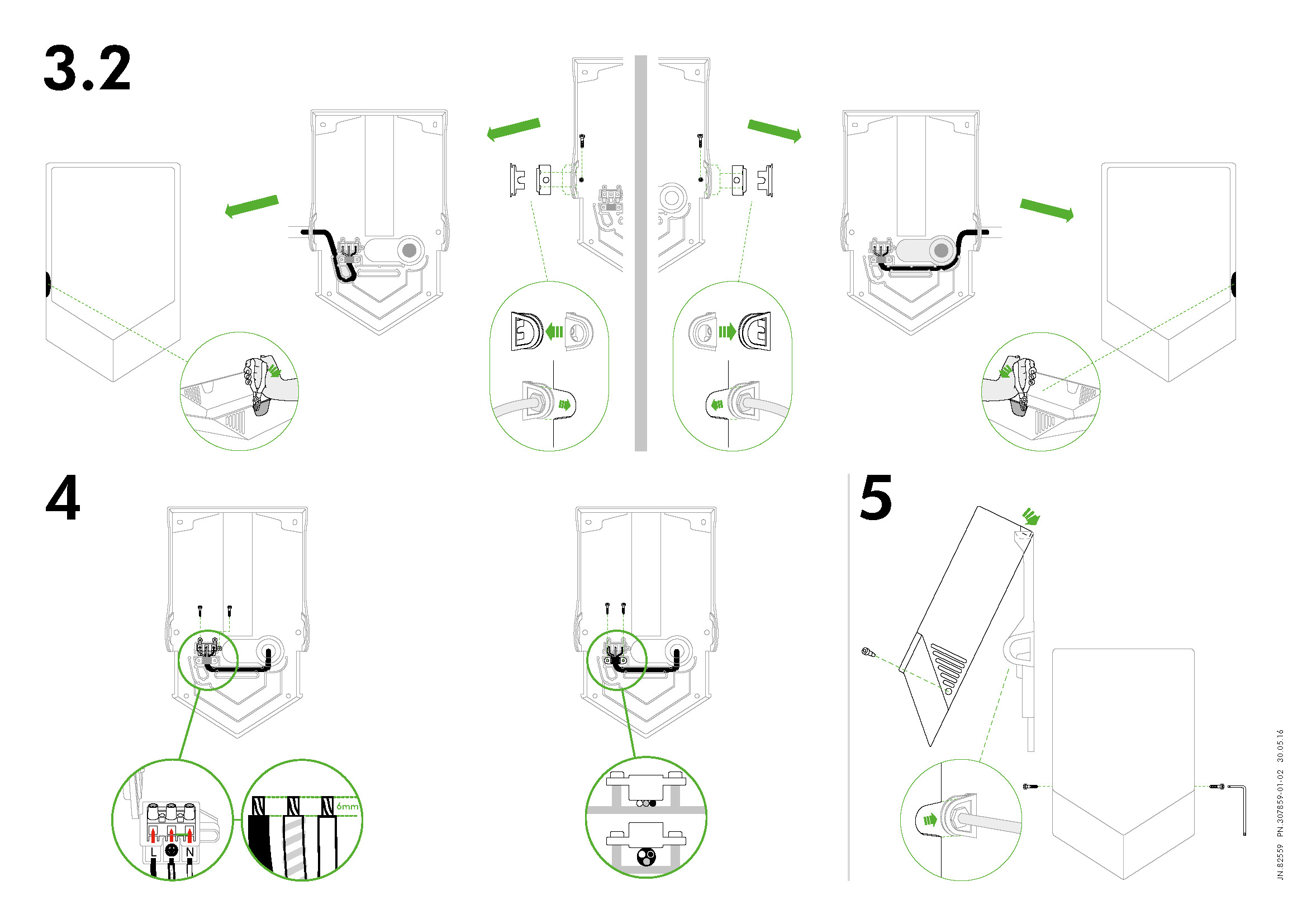 3.2

4

L N

6mm

5

JN 82559 PN.307859-01-02 30.05.16