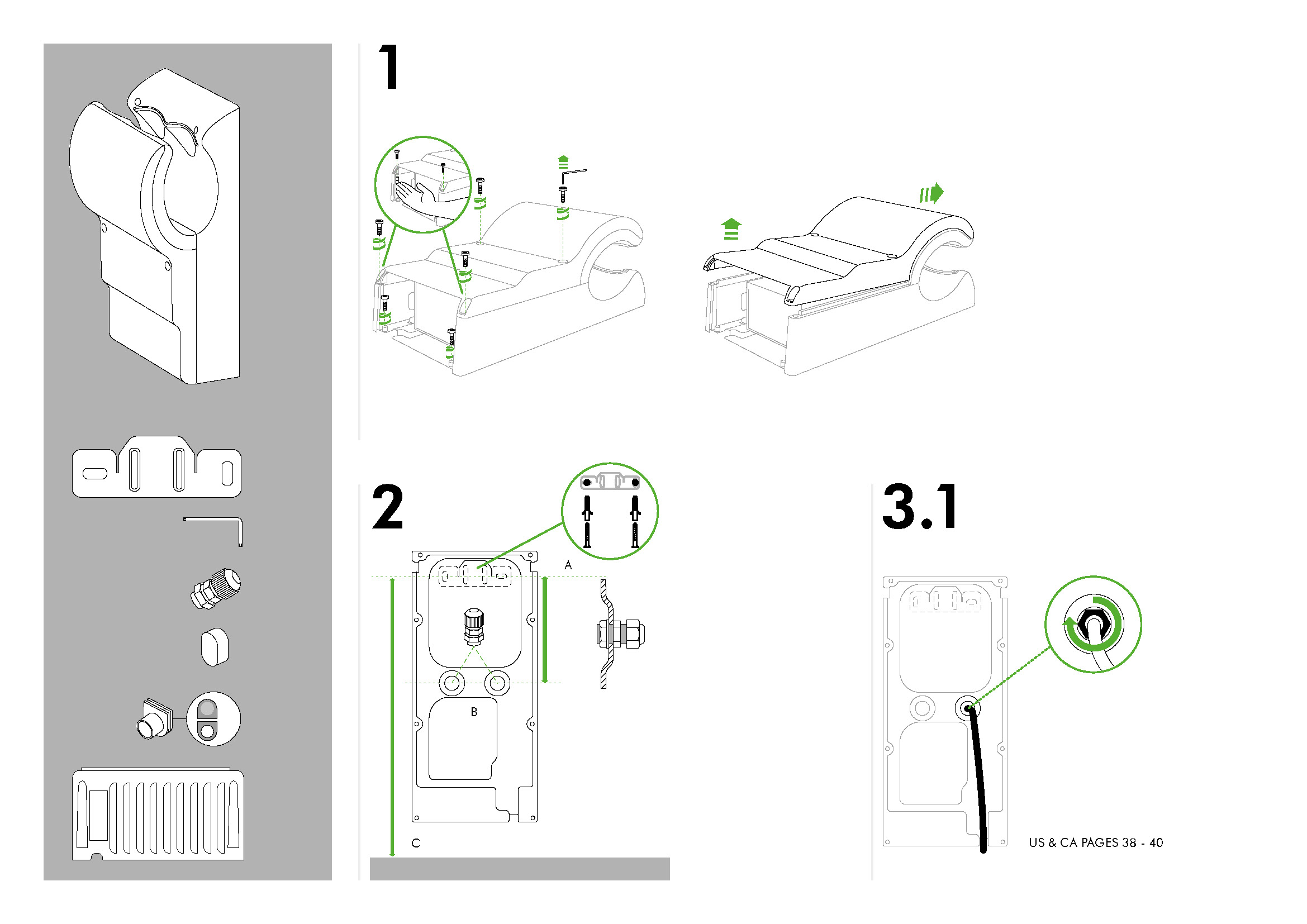 1

2

A

B

C

3.1

US & CA PAGES 38 - 40