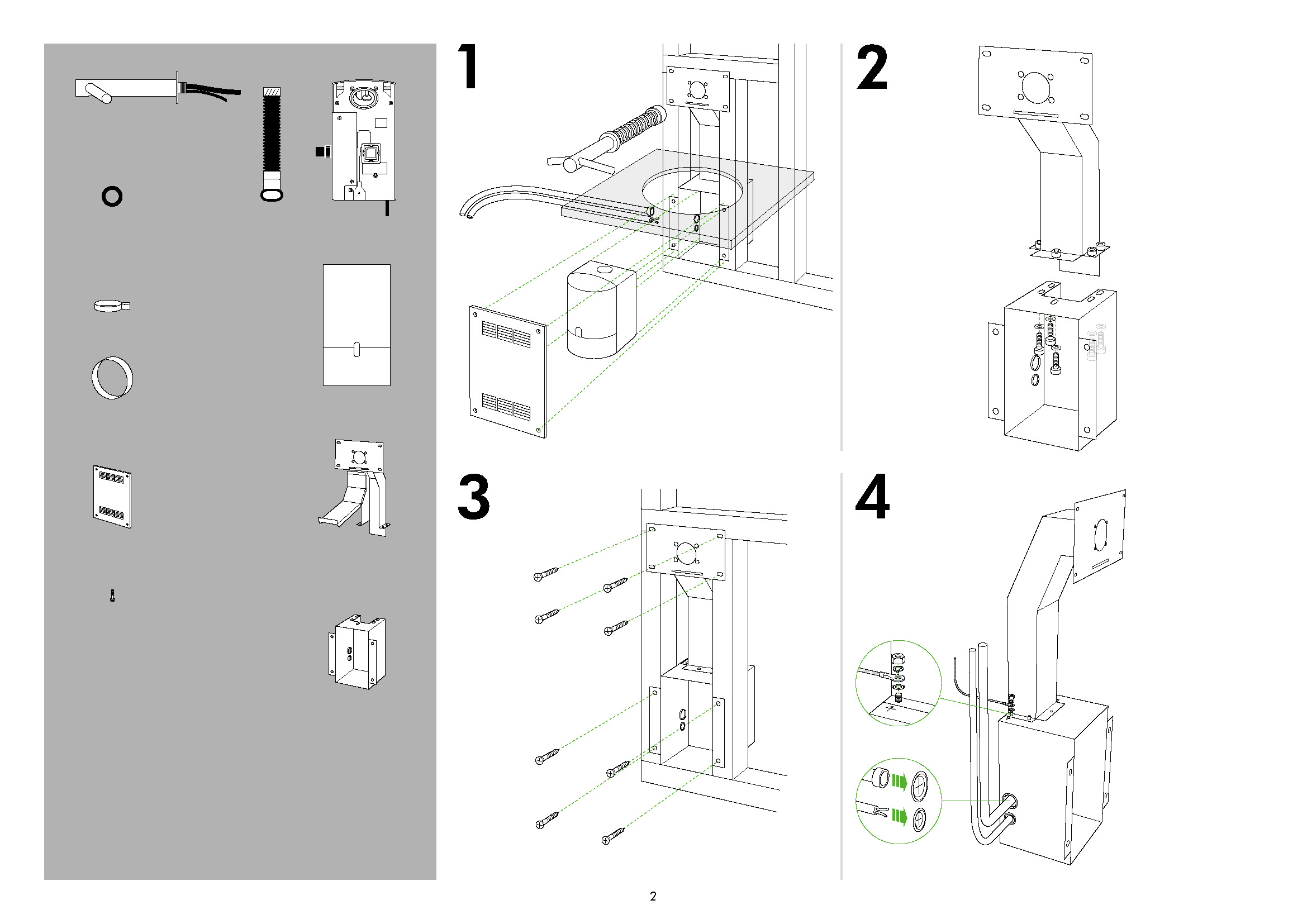 1

2

3

4

2