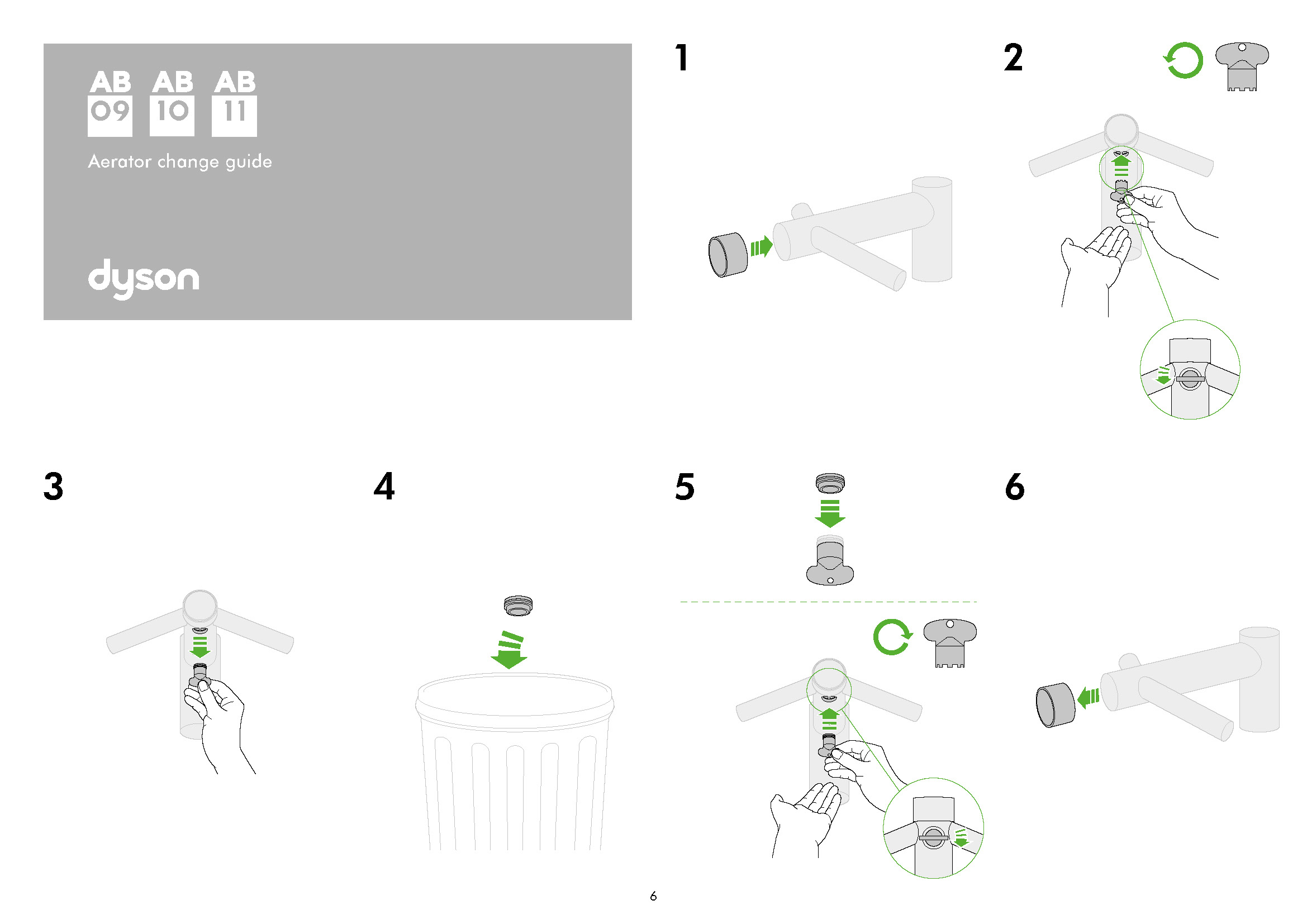 AB 09 AB 10 AB 11

Aerator change guide

dyson

1

2

3

4

5

6

6